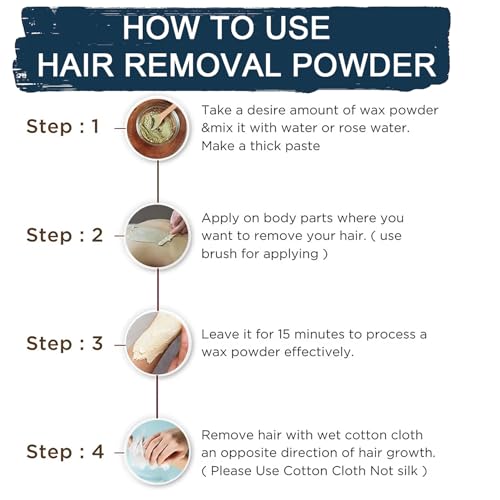 HOW TO USE
HAIR REMOVAL POWDER

Step : 1

Take a desire amount of wax powder &mix it with water or rose water. Make a thick paste

Step : 2

Apply on body parts where you want to remove your hair. ( use brush for applying )

Step : 3

Leave it for 15 minutes to process a wax powder effectively.

Step : 4

Remove hair with wet cotton cloth an opposite direction of hair growth. ( Please Use Cotton Cloth Not silk )