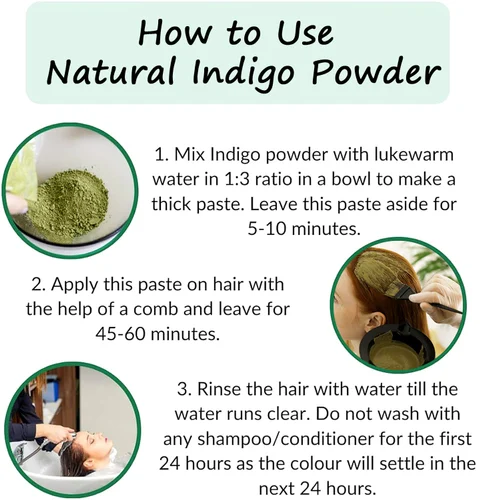 How to Use Natural Indigo Powder

1. Mix Indigo powder with lukewarm water in 1:3 ratio in a bowl to make a thick paste. Leave this paste aside for 5-10 minutes.

2. Apply this paste on hair with the help of a comb and leave for 45-60 minutes.

3. Rinse the hair with water till the water runs clear. Do not wash with any shampoo/conditioner for the first 24 hours as the colour will settle in the next 24 hours.